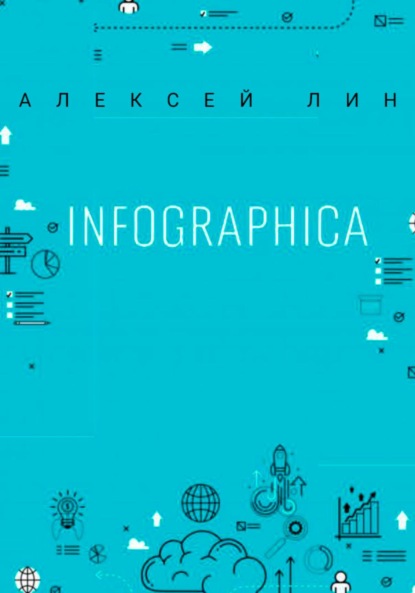 АЛЕКСЕЙ ЛИН

INFOGRAPHICA