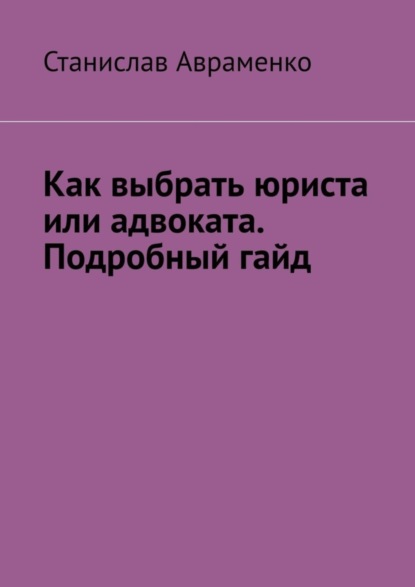 Станислав Авраменко

Как выбрать юриста или адвоката. Подробный гайд